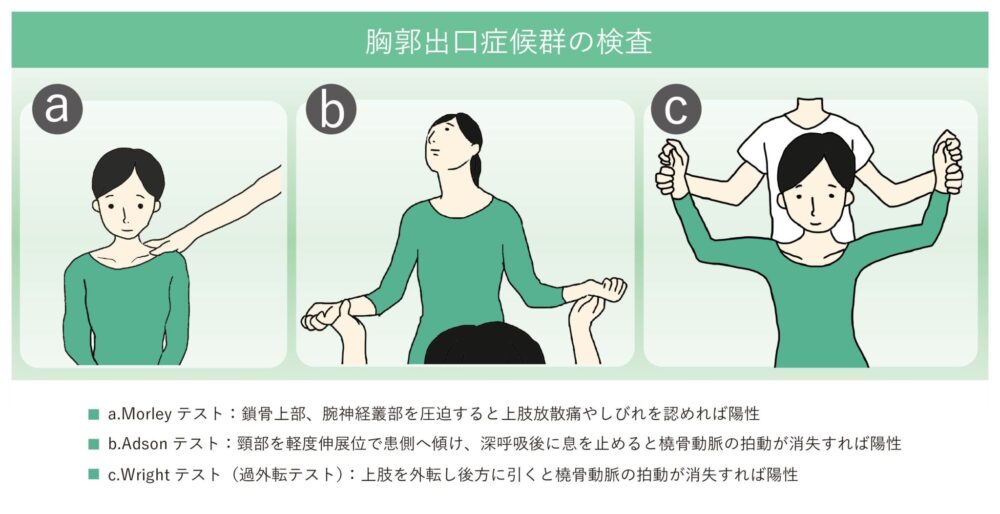 胸郭出口症候群の検査

a

b

c

■ a.Morley テスト：鎖骨上部、腕神経叢部を圧迫すると上肢放散痛やしびれを認めれば陽性

■ b.Adson テスト：頸部を軽度伸展位で患側へ傾け、深呼吸後に息を止めると橈骨動脈の拍動が消失すれば陽性

■ c.Wright テスト（過外転テスト）：上肢を外転し後方に引くと橈骨動脈の拍動が消失すれば陽性