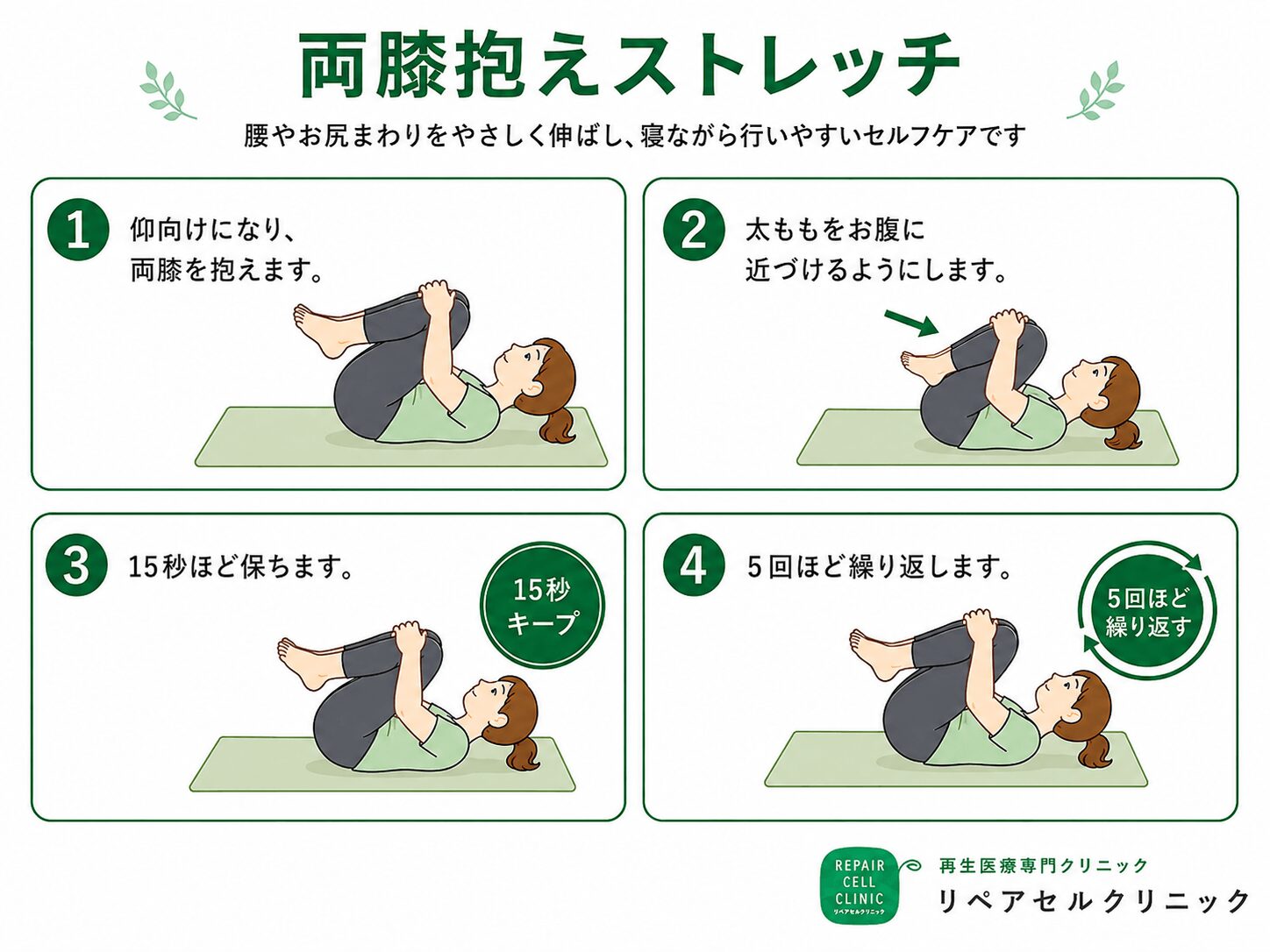 両膝抱えストレッチ

腰やお尻まわりをやさしく伸ばし、寝ながら行いやすいセルフケアです

1 仰向けになり、両膝を抱えます。

2 太ももをお腹に近づけるようにします。

3 15秒ほど保ちます。

15秒キープ

4 5回ほど繰り返します。

5回ほど繰り返す

REPAIR CELL CLINIC リペアセルクリニック

再生医療専門クリニック
リペアセルクリニック