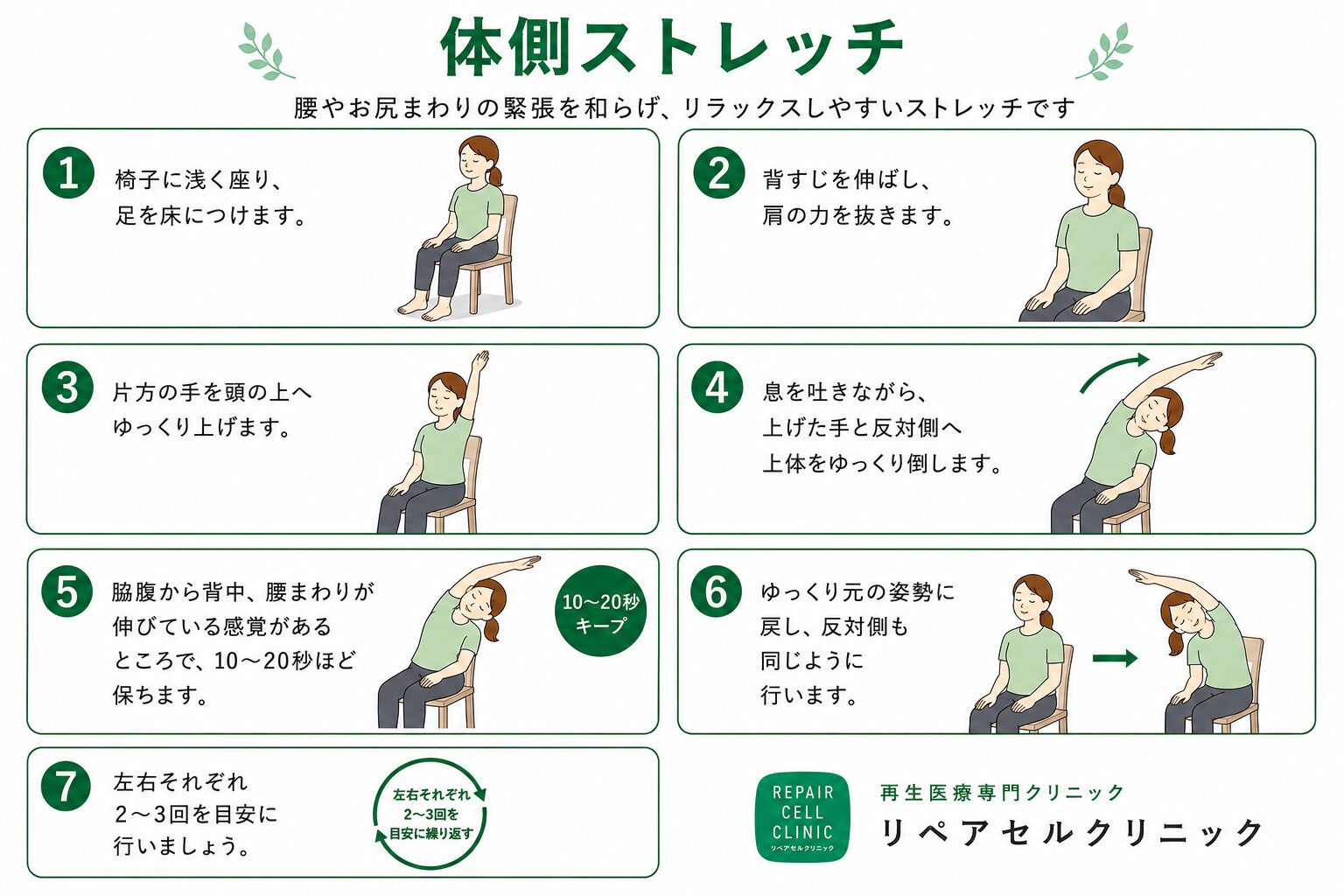 体側ストレッチ

腰やお尻まわりの緊張を和らげ、リラックスしやすいストレッチです

1 椅子に浅く座り、足を床につけます。

2 背すじを伸ばし、肩の力を抜きます。

3 片方の手を頭の上へゆっくり上げます。

4 息を吐きながら、上げた手と反対側へ上体をゆっくり倒します。

5 脇腹から背中、腰まわりが伸びている感覚があるところで、10〜20秒ほど保ちます。

10〜20秒キープ

6 ゆっくり元の姿勢に戻し、反対側も同じように行います。

7 左右それぞれ2〜3回を目安に行いましょう。

左右それぞれ2〜3回を目安に繰り返す

REPAIR CELL CLINIC リペアセルクリニック

再生医療専門クリニック
リペアセルクリニック